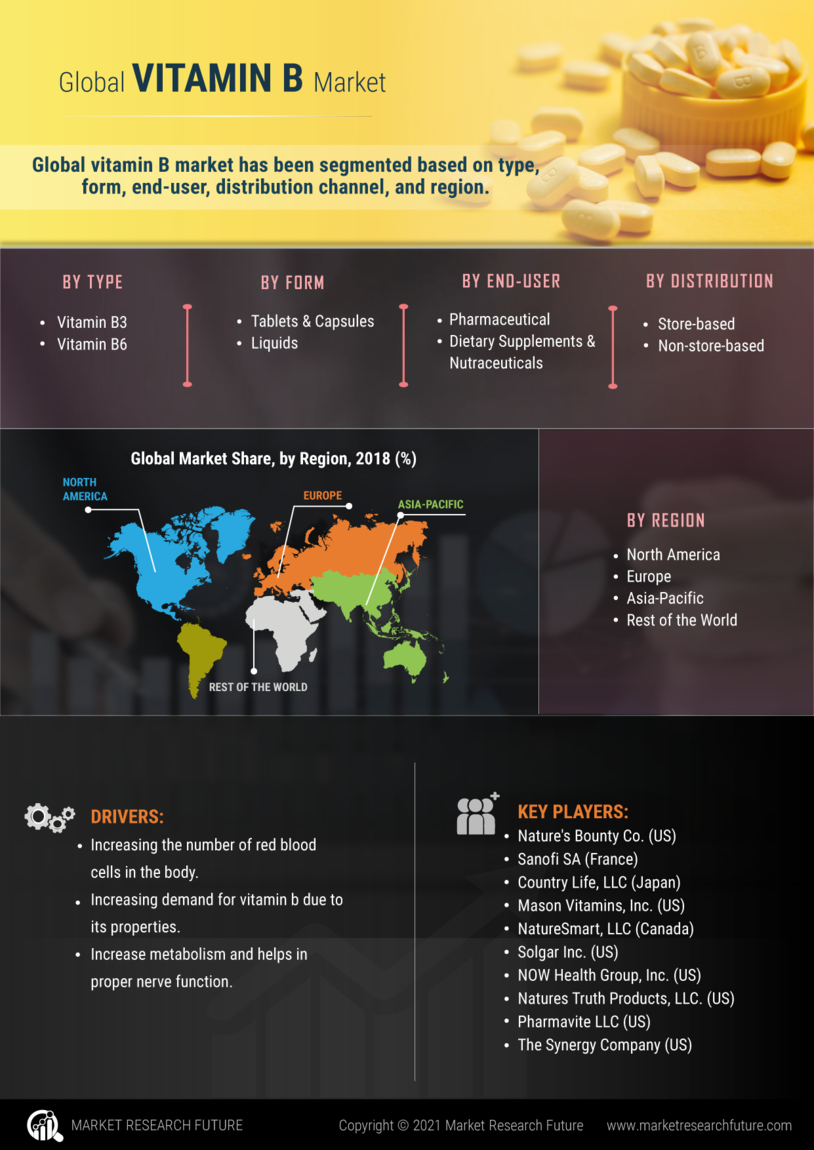 Global VITAMIN B Market

Global vitamin B market has been segmented based on type, form, end-user, distribution channel, and region.

BY TYPE
- Vitamin B3
- Vitamin B6

BY FORM
- Tablets & Capsules
- Liquids

BY END-USER
- Pharmaceutical
- Dietary Supplements & Nutraceuticals

BY DISTRIBUTION
- Store-based
- Non-store-based

Global Market Share, by Region, 2018 (%)

NORTH AMERICA

EUROPE

ASIA-PACIFIC

REST OF THE WORLD

BY REGION
- North America
- Europe
- Asia-Pacific
- Rest of the World

DRIVERS:
- Increasing the number of red blood cells in the body.
- Increasing demand for vitamin b due to its properties.
- Increase metabolism and helps in proper nerve function.

KEY PLAYERS:
- Nature's Bounty Co. (US)
- Sanofi SA (France)
- Country Life, LLC (Japan)
- Mason Vitamins, Inc. (US)
- NatureSmart, LLC (Canada)
- Solgar Inc. (US)
- NOW Health Group, Inc. (US)
- Natures Truth Products, LLC. (US)
- Pharmavite LLC (US)
- The Synergy Company (US)

MARKET RESEARCH FUTURE

Copyright © 2021 Market Research Future

www.marketresearchfuture.com