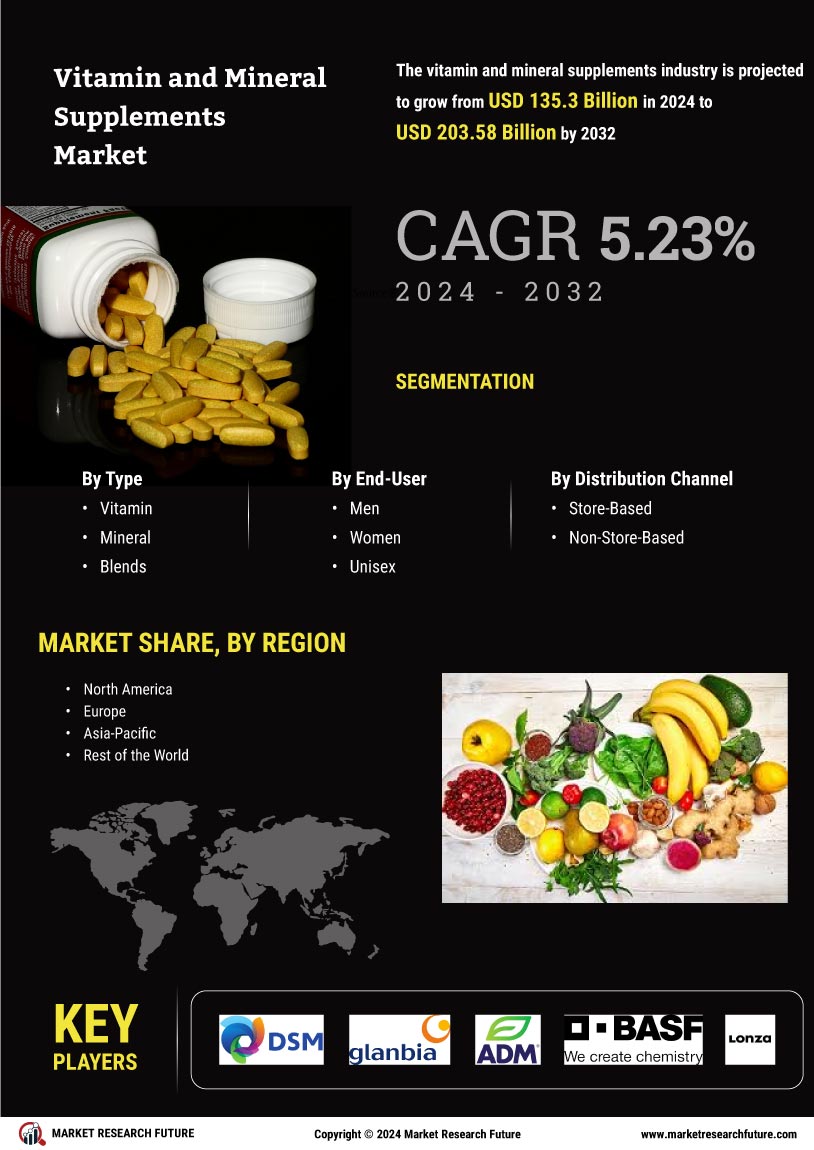 Vitamin and Mineral Supplements Market

The vitamin and mineral supplements industry is projected to grow from USD 135.3 Billion in 2024 to USD 203.58 Billion by 2032

CAGR 5.23%
2024 - 2032

SEGMENTATION

By Type
• Vitamin
• Mineral
• Blends

By End-User
• Men
• Women
• Unisex

By Distribution Channel
• Store-Based
• Non-Store-Based

MARKET SHARE, BY REGION

• North America
• Europe
• Asia-Pacific
• Rest of the World

KEY PLAYERS

DSM
glanbia
ADM
BASF
We create chemistry
Lonza

MARKET RESEARCH FUTURE
Copyright © 2024 Market Research Future
www.marketresearchfuture.com