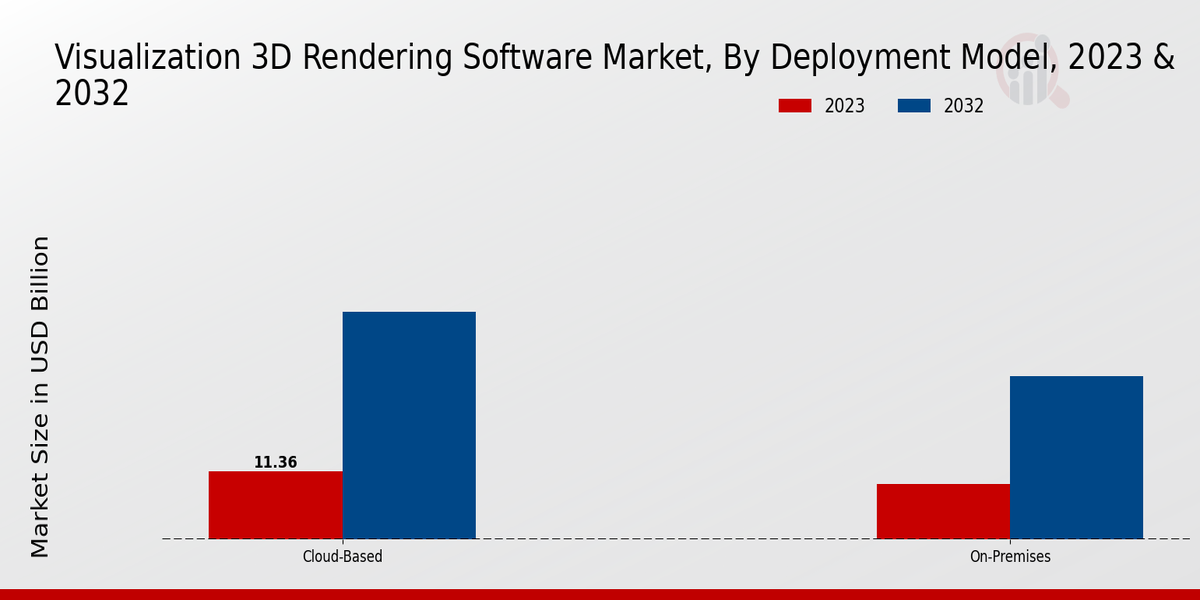 Visualization 3D Rendering Software Market, By Deployment Model, 2023 & 2032

2023
2032

Market Size in USD Billion

11.36

Cloud-Based

On-Premises