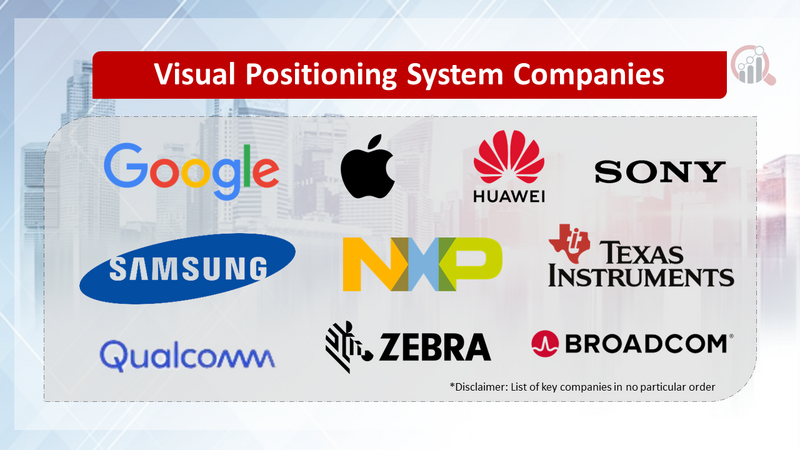 Visual Positioning System Companies

Google

HUAWEI

SONY

SAMSUNG

NXP

TEXAS INSTRUMENTS

Qualcomm

ZEBRA

BROADCOM®

*Disclaimer: List of key companies in no particular order