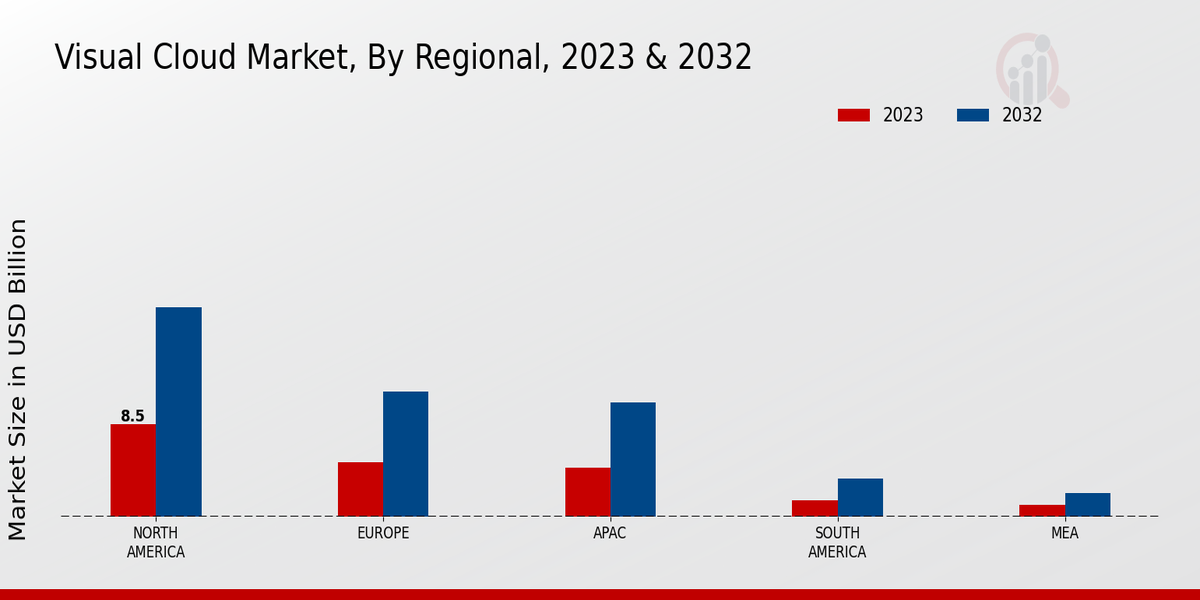 Visual Cloud Market, By Regional, 2023 & 2032

2023
2032

Market Size in USD Billion

8.5

NORTH AMERICA
EUROPE
APAC
SOUTH AMERICA
MEA