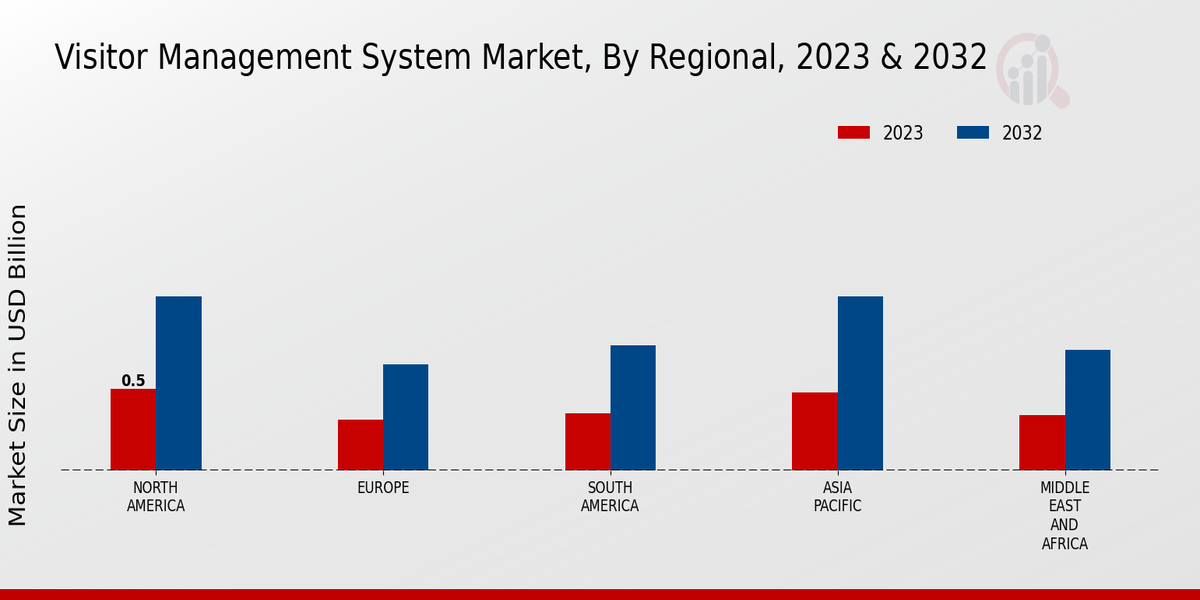 Visitor Management System Market, By Regional, 2023 & 2032

2023
2032

Market Size in USD Billion

0.5

NORTH AMERICA
EUROPE
SOUTH AMERICA
ASIA PACIFIC
MIDDLE EAST AND AFRICA