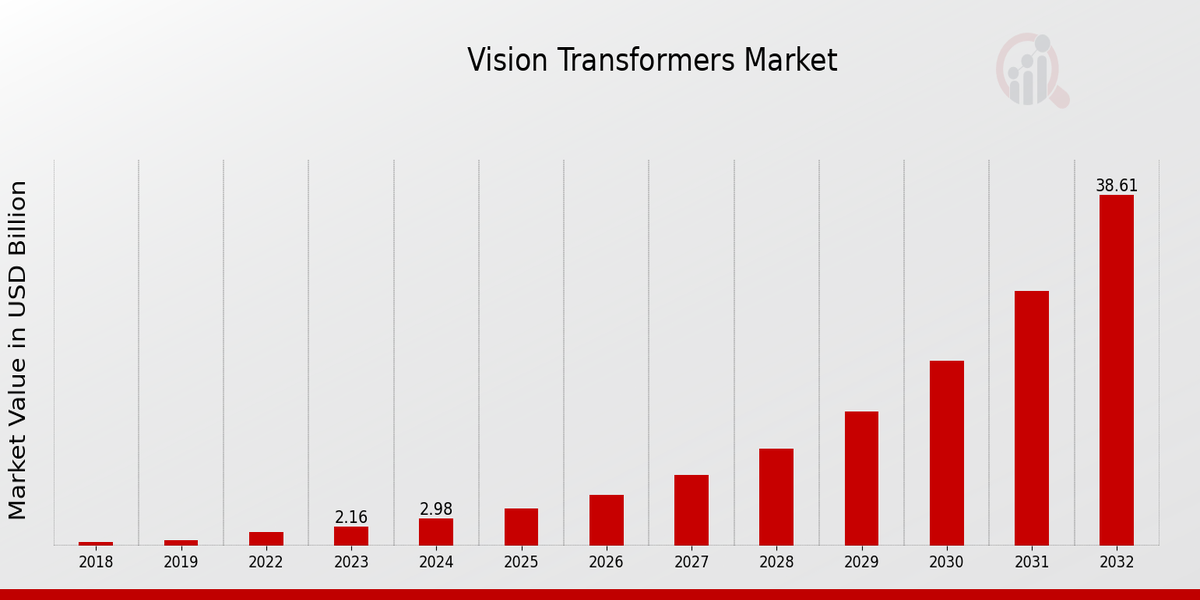 Vision Transformers Market

Market Value in USD Billion

2.16
2.98
38.61

2018
2019
2022
2023
2024
2025
2026
2027
2028
2029
2030
2031
2032