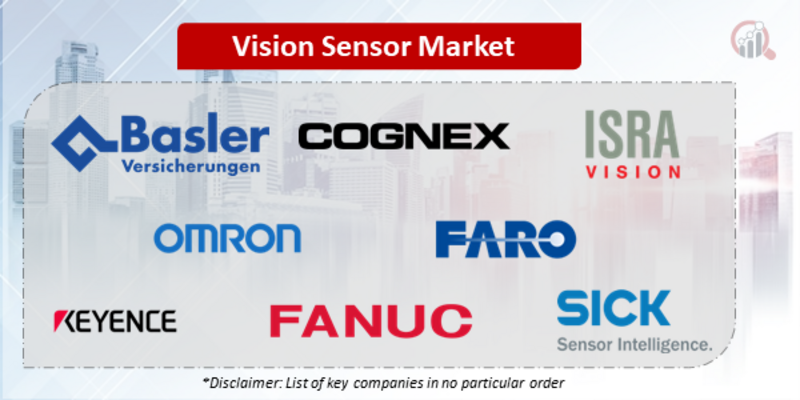 Vision Sensor Market

Basler
Versicherungen

COGNEX

ISRA
VISION

OMRON

FARO

KEYENCE

FANUC

SICK
Sensor Intelligence.

*Disclaimer: List of key companies in no particular order