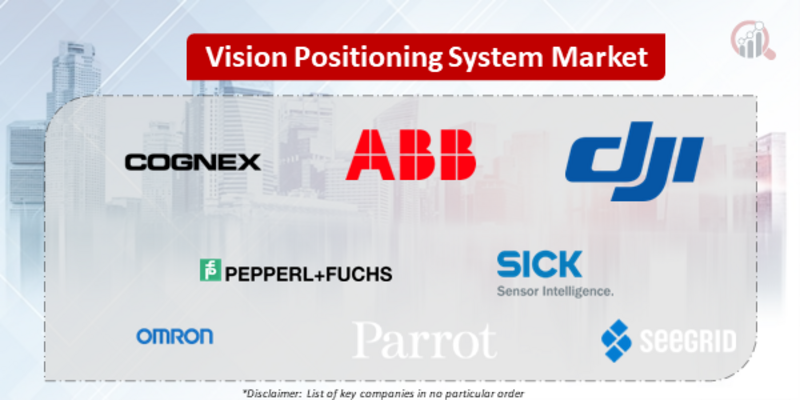 Vision Positioning System Market

COGNEX
ABB
dji
PEPPERL+FUCHS
SICK
Sensor Intelligence.
OMRON
Parrot
SEEGRID

*Disclaimer: List of key companies in no particular order