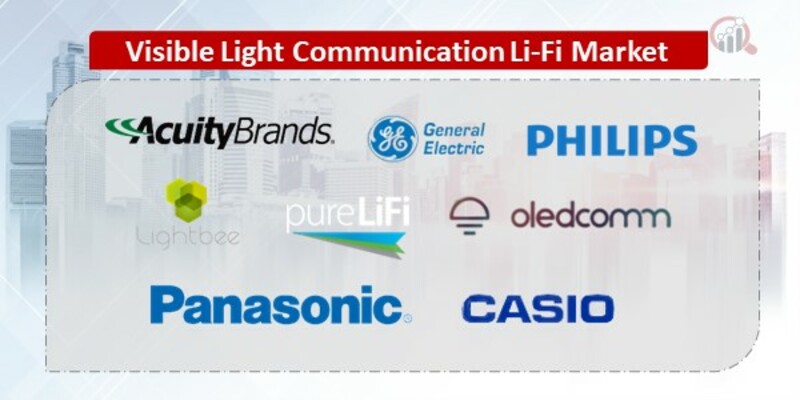 Visible Light Communication Li-Fi Market

AcuityBrands.

GE General Electric

PHILIPS

Lightbee

pureLiFi

oledcomm

Panasonic

CASIO