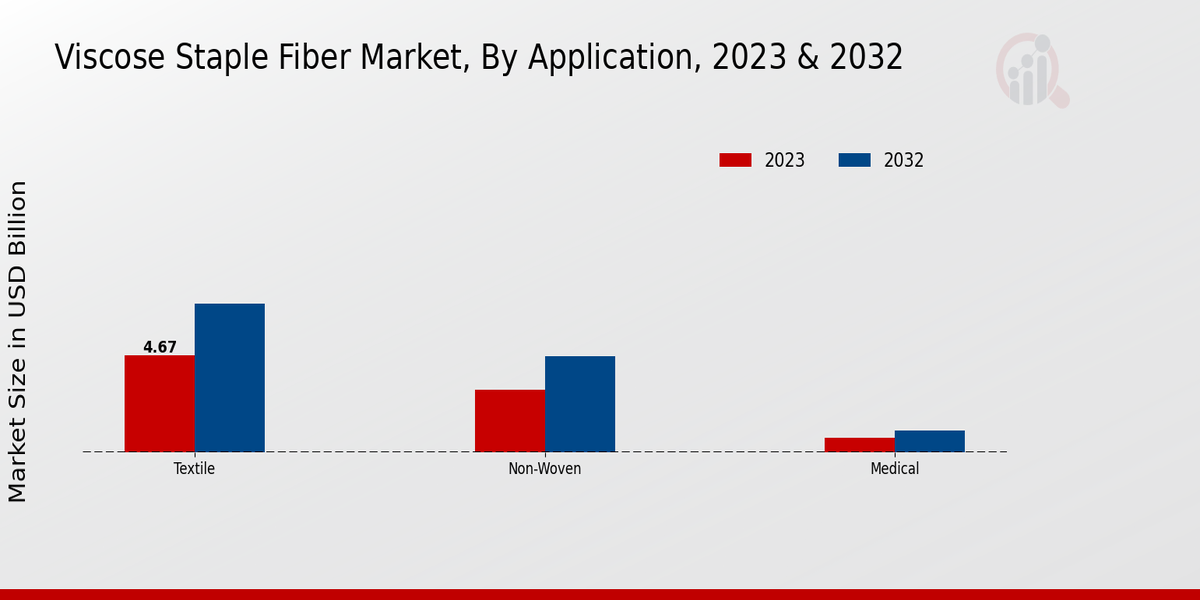 Viscose Staple Fiber Market, By Application, 2023 & 2032

2023
2032

Market Size in USD Billion

4.67

Textile
Non-Woven
Medical