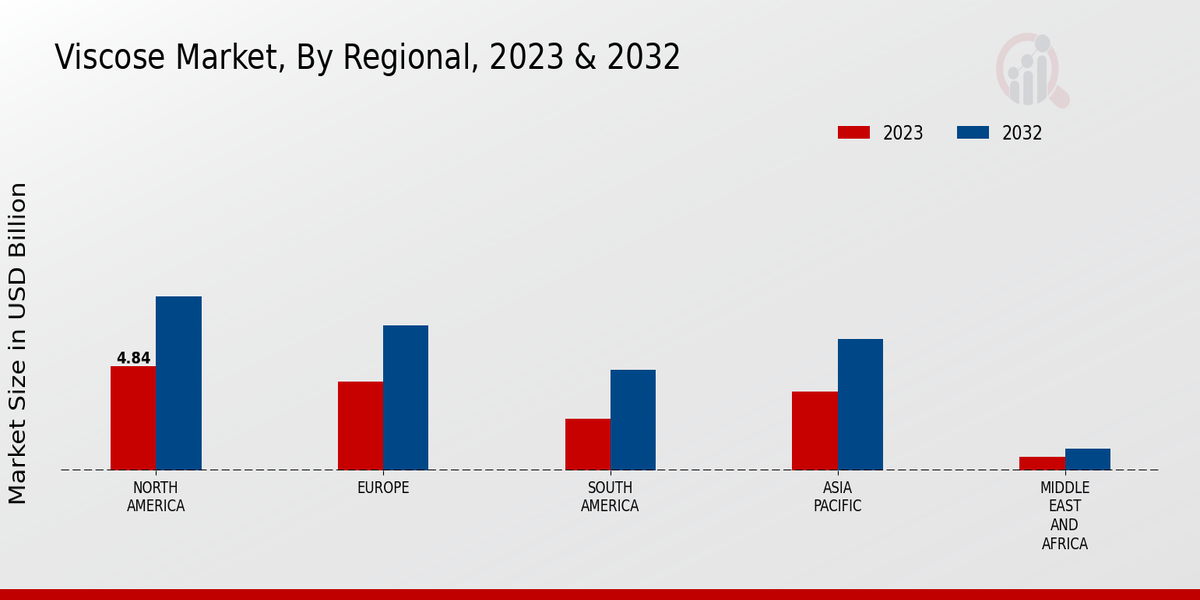 Viscose Market, By Regional, 2023 & 2032

2023
2032

Market Size in USD Billion

4.84

NORTH AMERICA
EUROPE
SOUTH AMERICA
ASIA PACIFIC
MIDDLE EAST AND AFRICA