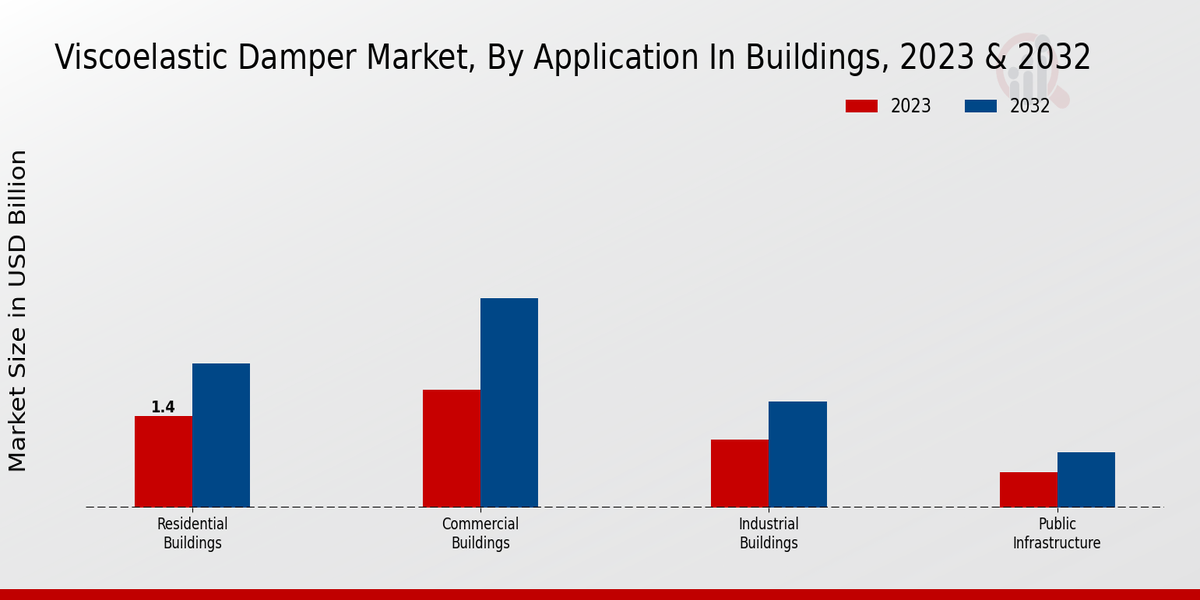 Viscoelastic Damper Market, By Application In Buildings, 2023 & 2032

2023 2032

Market Size in USD Billion

1.4

Residential Buildings

Commercial Buildings

Industrial Buildings

Public Infrastructure