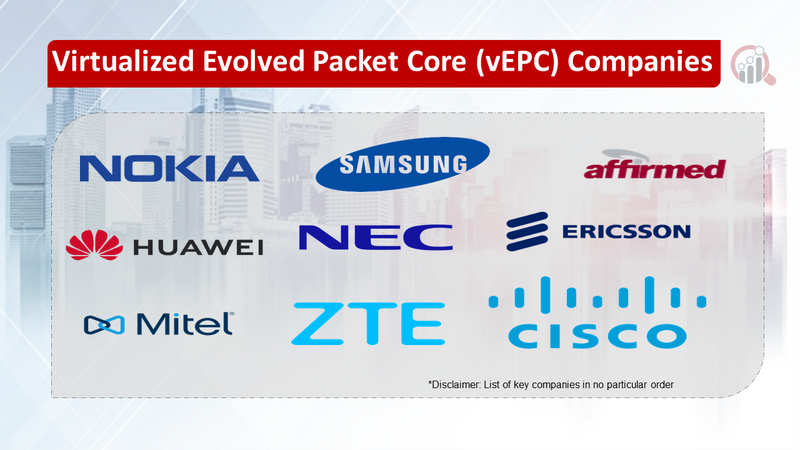 Virtualized Evolved Packet Core (vEPC) Companies

NOKIA

SAMSUNG

affirmed

HUAWEI

NEC

ERICSSON

Mitel

ZTE

CISCO

*Disclaimer: List of key companies in no particular order