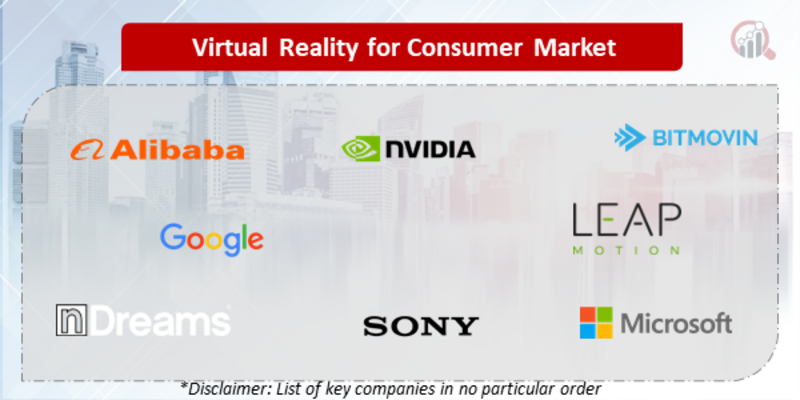 Virtual Reality for Consumer Market

Alibaba

NVIDIA

BITMOVIN

Google

LEAP MOTION

nDreams

SONY

Microsoft

*Disclaimer: List of key companies in no particular order