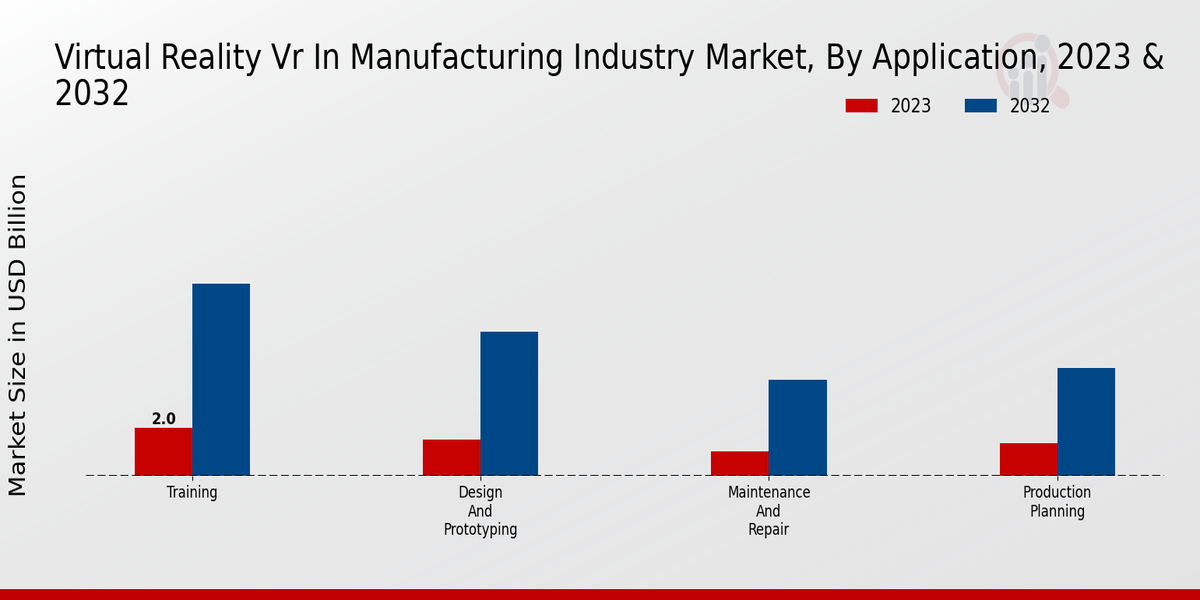 Virtual Reality Vr In Manufacturing Industry Market, By Application, 2023 & 2032

2023
2032

Market Size in USD Billion

2.0

Training

Design And Prototyping

Maintenance And Repair

Production Planning