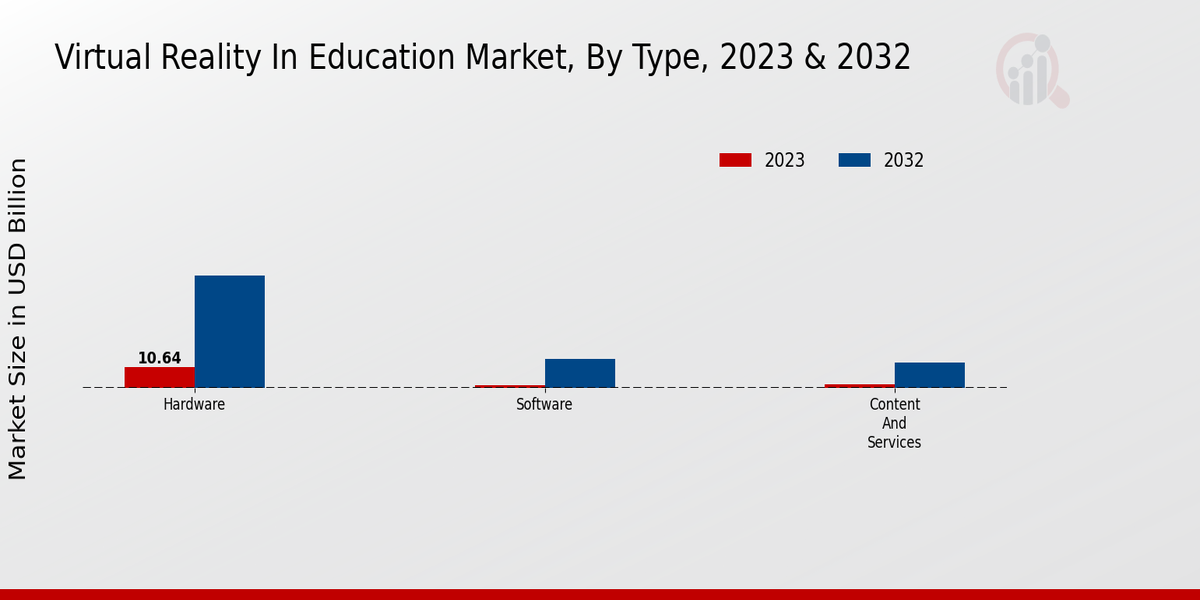 Virtual Reality In Education Market, By Type, 2023 & 2032

2023
2032

Market Size in USD Billion

10.64

Hardware
Software
Content And Services