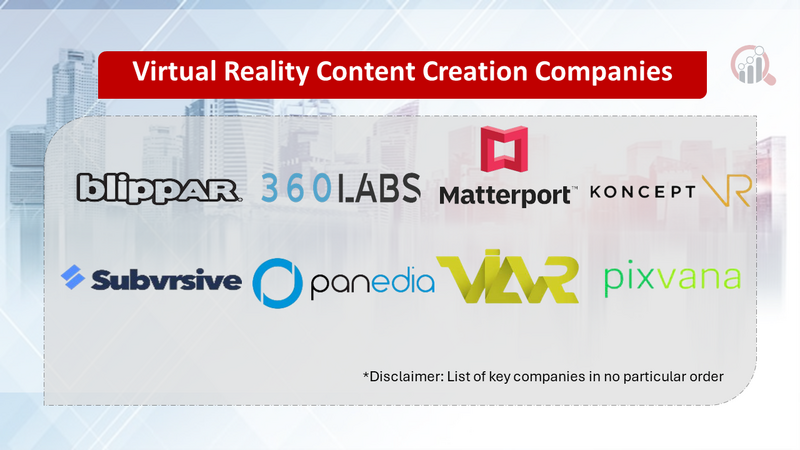 Virtual Reality Content Creation Companies

blippAR 360LABS Matterport™ KONCEPT VR

Subvrsive panedia VIAR pixvana

*Disclaimer: List of key companies in no particular order