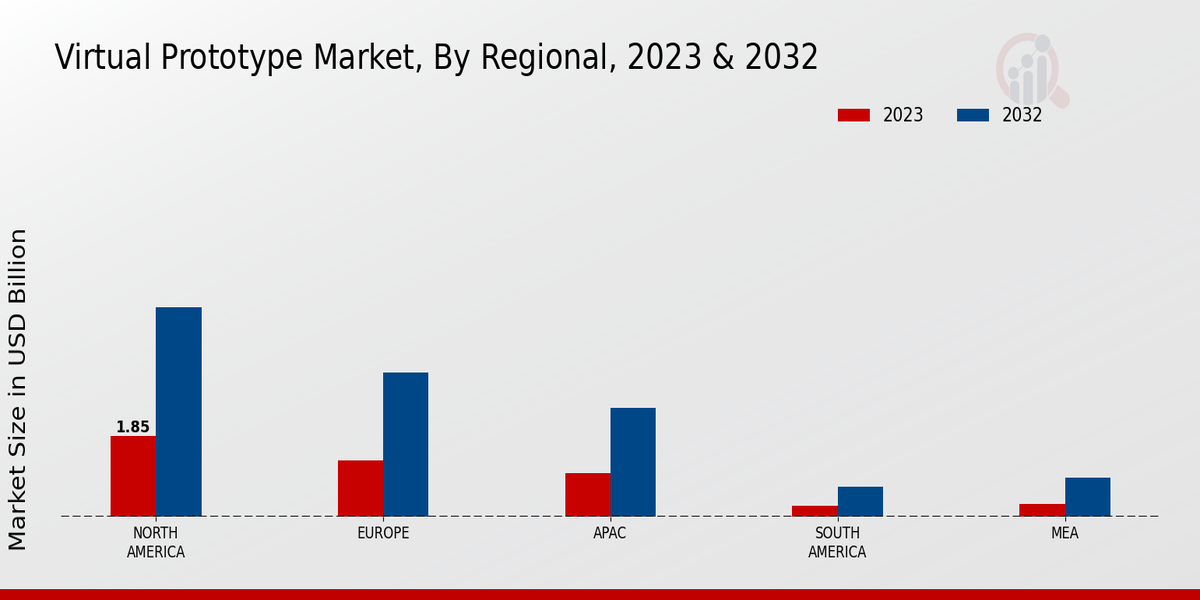 Virtual Prototype Market, By Regional, 2023 & 2032

2023 2032

Market Size in USD Billion

1.85

NORTH AMERICA

EUROPE

APAC

SOUTH AMERICA

MEA