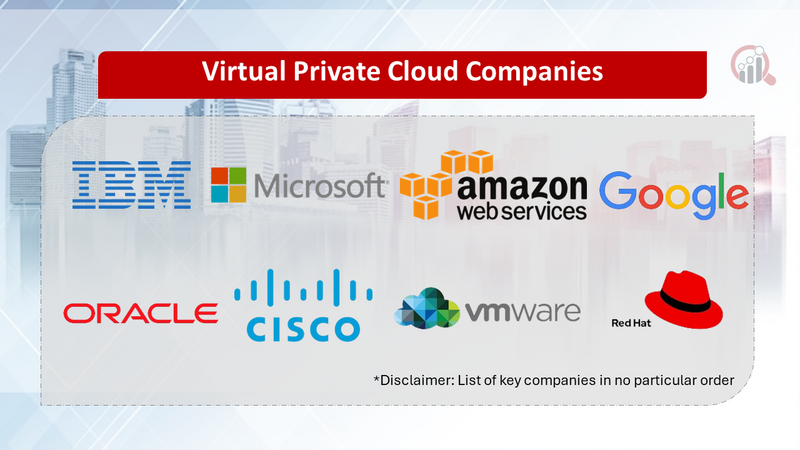 Virtual Private Cloud Companies

IBM

Microsoft

amazon web services

Google

ORACLE

CISCO

vmware

Red Hat

*Disclaimer: List of key companies in no particular order