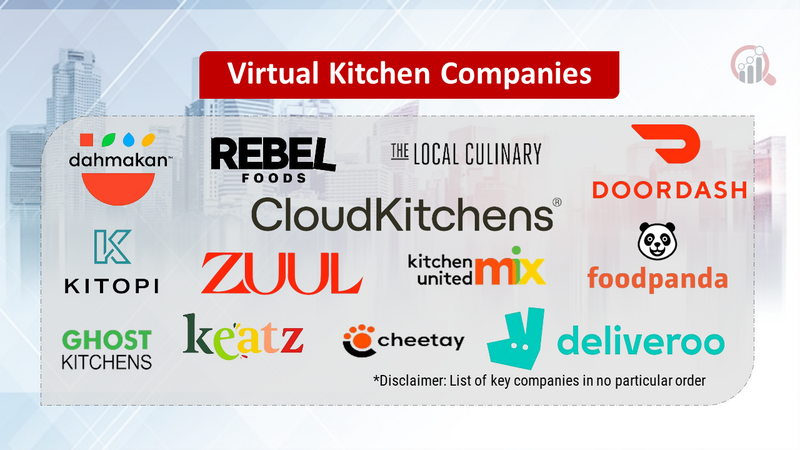 Virtual Kitchen Companies

dahmakan™

REBEL FOODS

THE LOCAL CULINARY

DOORDASH

CloudKitchens®

KITOPI

ZUUL

kitchen united mix

foodpanda

GHOST KITCHENS

keatz

cheetay

deliveroo

*Disclaimer: List of key companies in no particular order