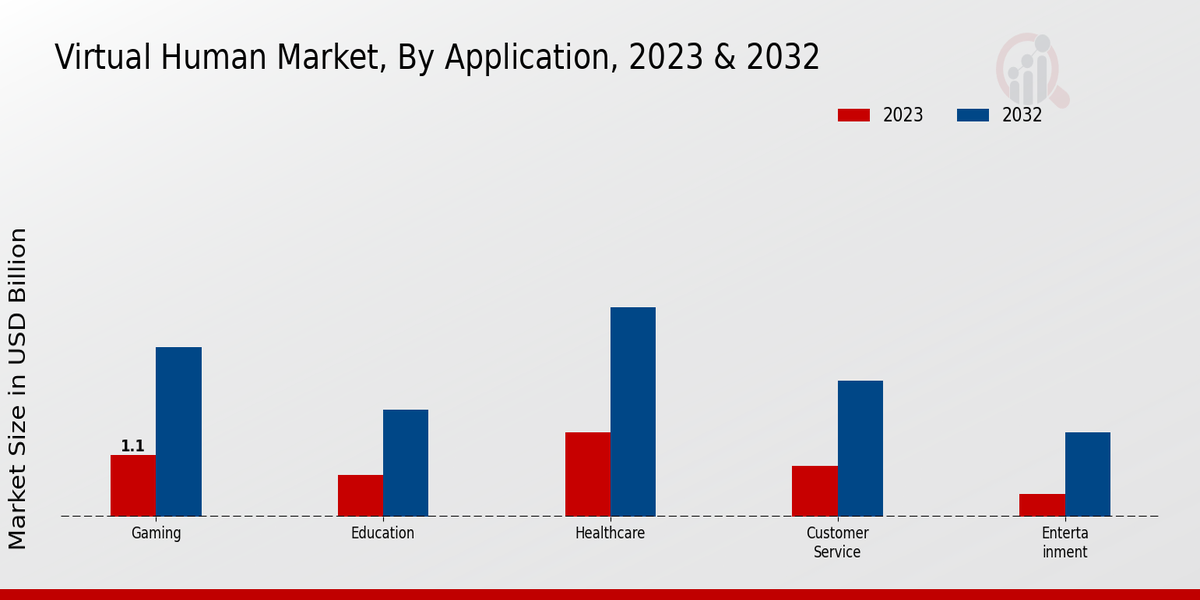 Virtual Human Market, By Application, 2023 & 2032

2023
2032

Market Size in USD Billion

1.1

Gaming
Education
Healthcare
Customer Service
Enterta inment