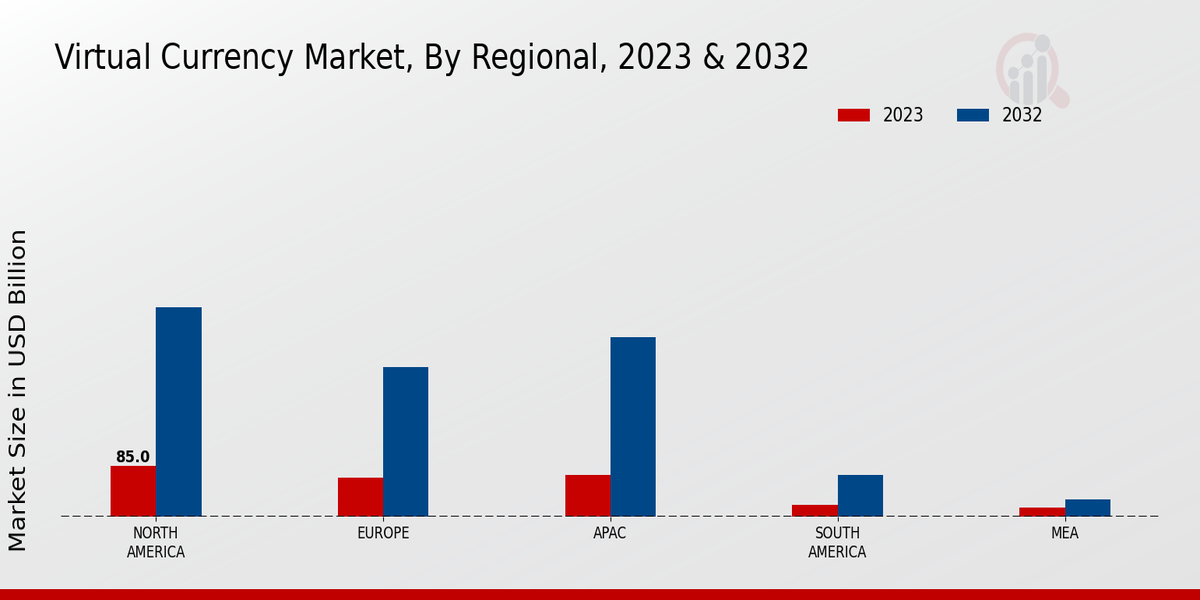 Virtual Currency Market, By Regional, 2023 & 2032

2023
2032

Market Size in USD Billion

85.0

NORTH AMERICA
EUROPE
APAC
SOUTH AMERICA
MEA