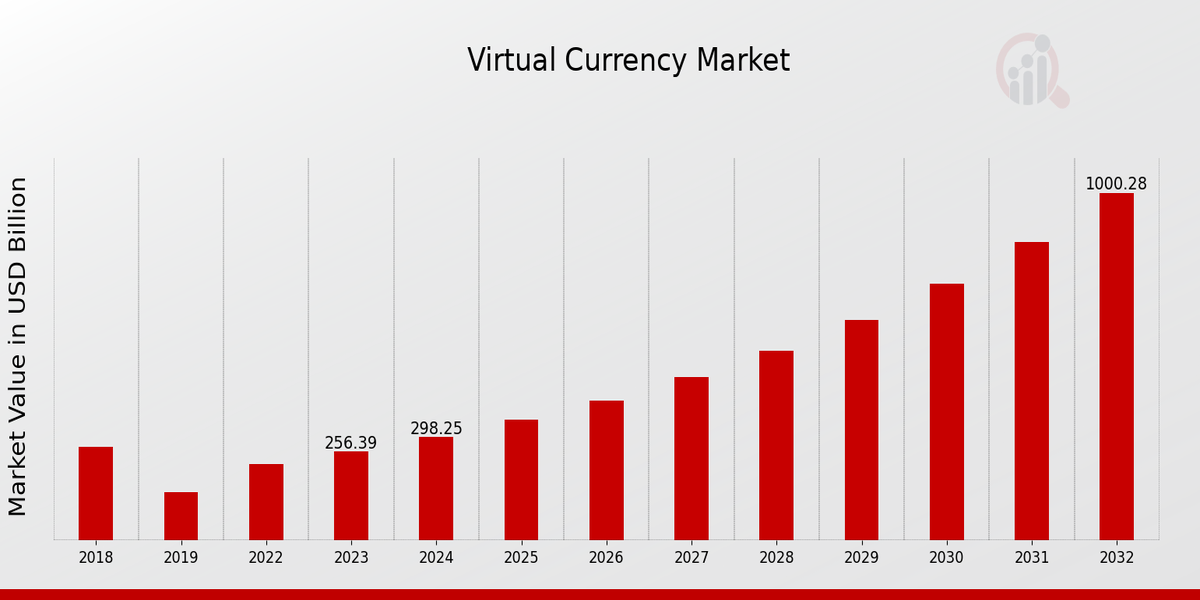 Virtual Currency Market

Market Value in USD Billion

256.39
298.25
1000.28

2018
2019
2022
2023
2024
2025
2026
2027
2028
2029
2030
2031
2032