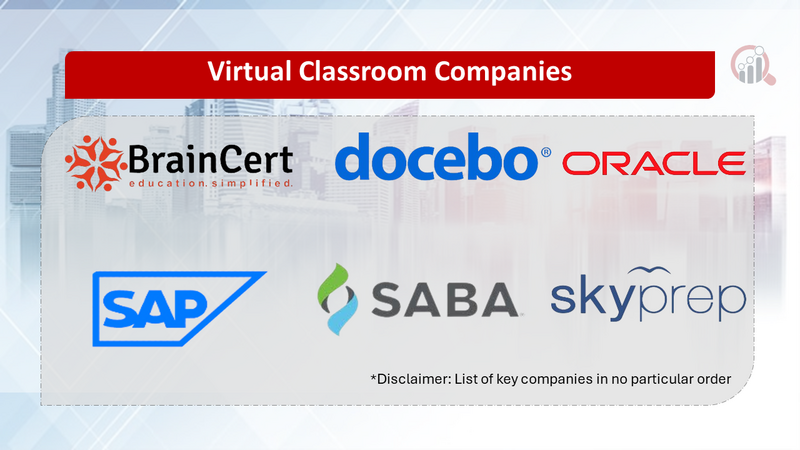 Virtual Classroom Companies

BrainCert
education.simplified.

docebo®

ORACLE

SAP

SABA

skyprep

*Disclaimer: List of key companies in no particular order