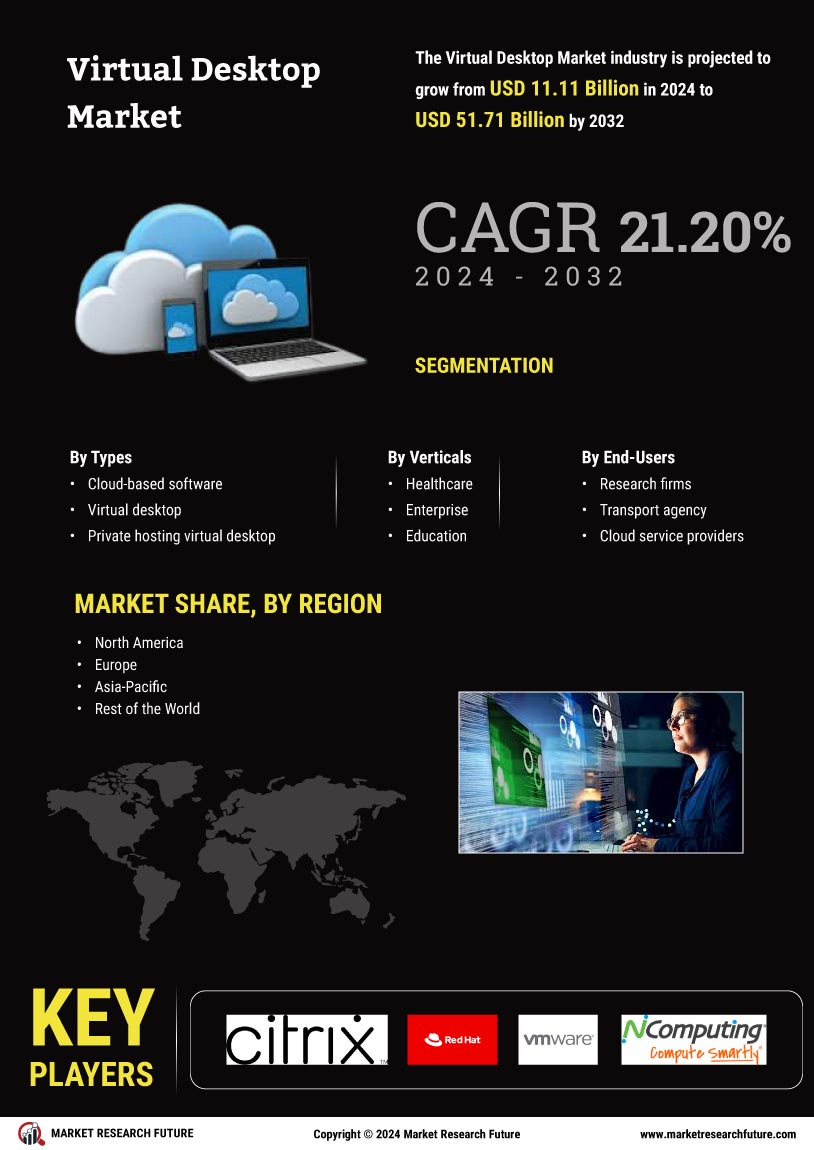 Virtual Desktop Market

The Virtual Desktop Market industry is projected to grow from USD 11.11 Billion in 2024 to USD 51.71 Billion by 2032

CAGR 21.20%
2024 - 2032

SEGMENTATION

By Types
• Cloud-based software
• Virtual desktop
• Private hosting virtual desktop

By Verticals
• Healthcare
• Enterprise
• Education

By End-Users
• Research firms
• Transport agency
• Cloud service providers

MARKET SHARE, BY REGION
• North America
• Europe
• Asia-Pacific
• Rest of the World

KEY PLAYERS

citrix

Red Hat

vmware

NComputing
Compute Smartly

MARKET RESEARCH FUTURE

Copyright © 2024 Market Research Future

www.marketresearchfuture.com