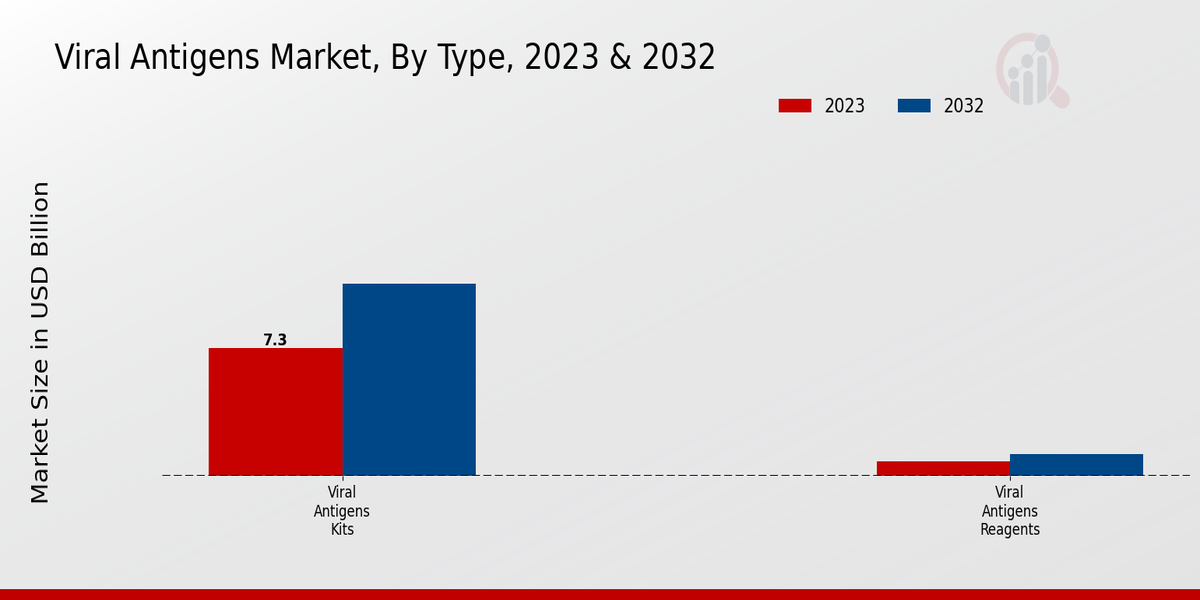 Viral Antigens Market, By Type, 2023 & 2032

2023 2032

Market Size in USD Billion

7.3

Viral Antigens Kits

Viral Antigens Reagents