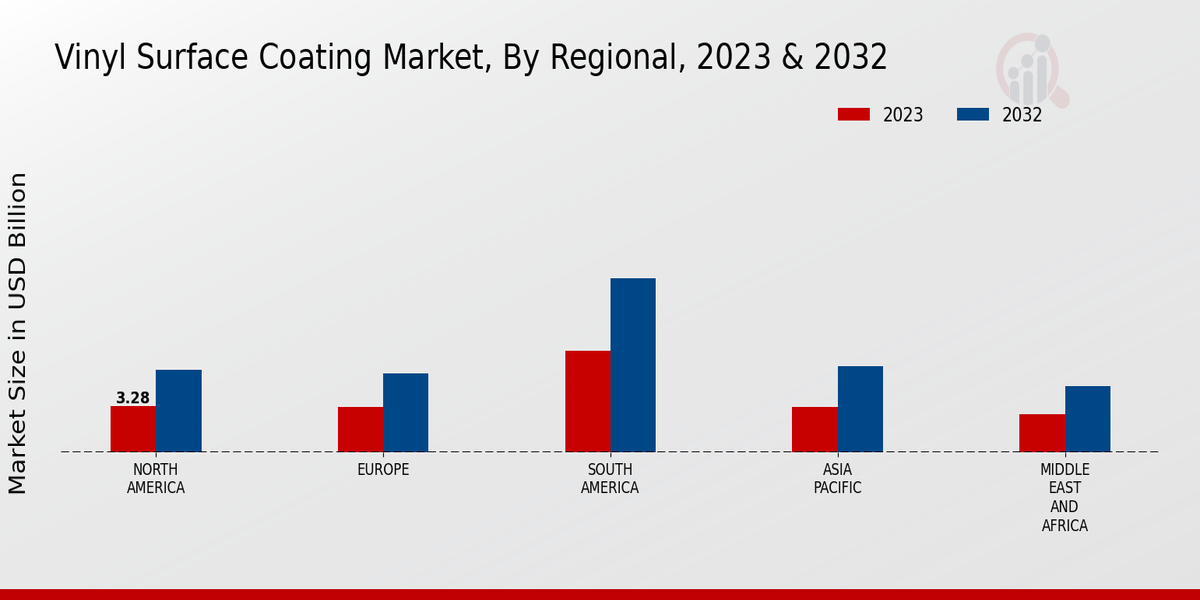 Vinyl Surface Coating Market, By Regional, 2023 & 2032

2023
2032

Market Size in USD Billion

3.28

NORTH AMERICA
EUROPE
SOUTH AMERICA
ASIA PACIFIC
MIDDLE EAST AND AFRICA