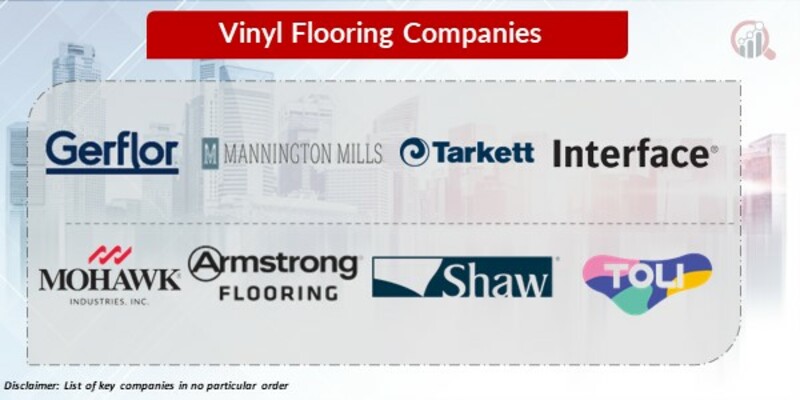 Vinyl Flooring Companies

Gerflor

M MANNINGTON MILLS

Tarkett

Interface®

MOHAWK®
INDUSTRIES, INC.

Armstrong®
FLOORING

Shaw®

TOLI

Disclaimer: List of key companies in no particular order