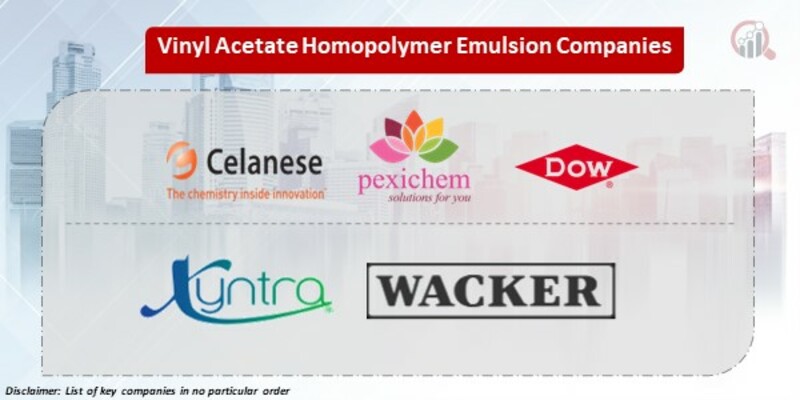 Vinyl Acetate Homopolymer Emulsion Companies

Celanese
The chemistry inside innovation

pexichem
solutions for you

DOW

Xyntra

WACKER

Disclaimer: List of key companies in no particular order