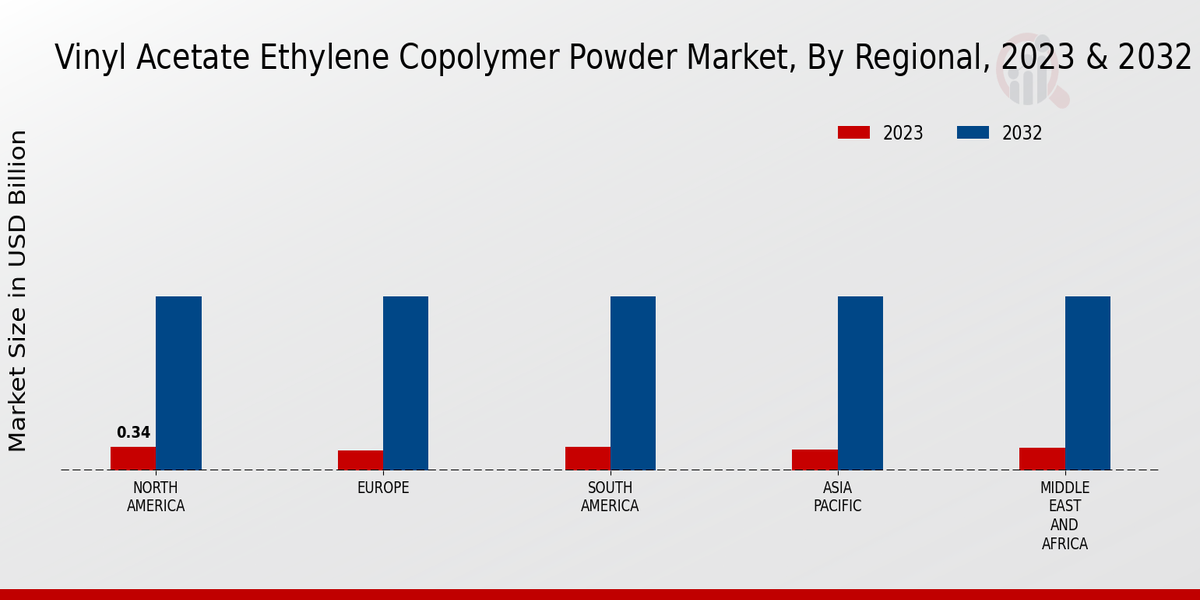 Vinyl Acetate Ethylene Copolymer Powder Market, By Regional, 2023 & 2032

2023
2032

Market Size in USD Billion

0.34

NORTH AMERICA
EUROPE
SOUTH AMERICA
ASIA PACIFIC
MIDDLE EAST AND AFRICA