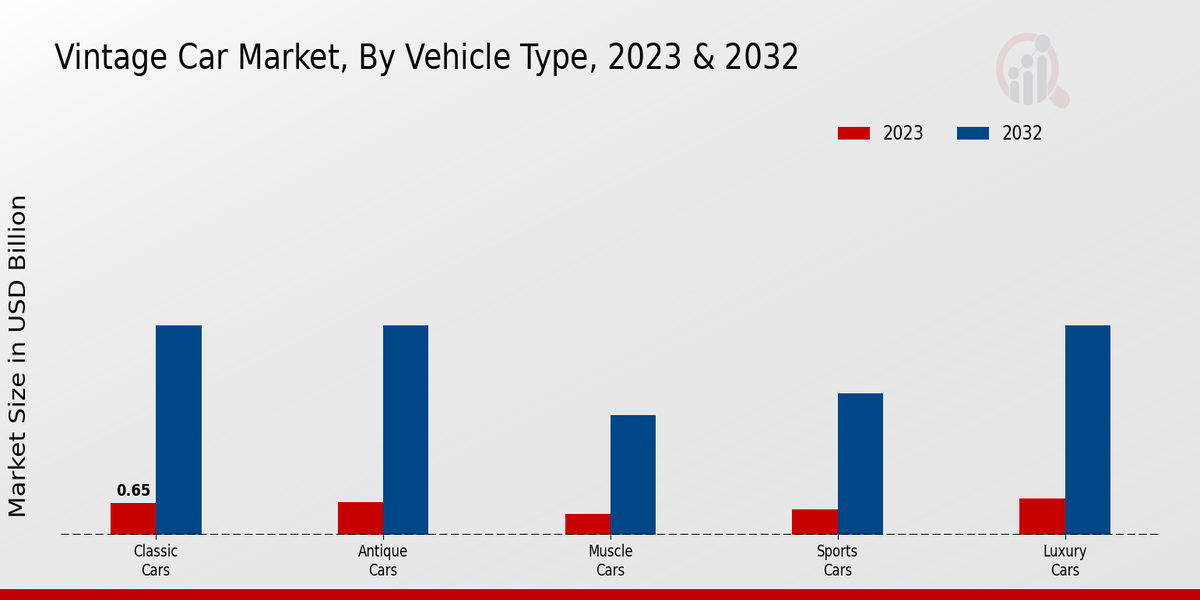 Vintage Car Market, By Vehicle Type, 2023 & 2032

2023
2032

Market Size in USD Billion

0.65

Classic Cars
Antique Cars
Muscle Cars
Sports Cars
Luxury Cars