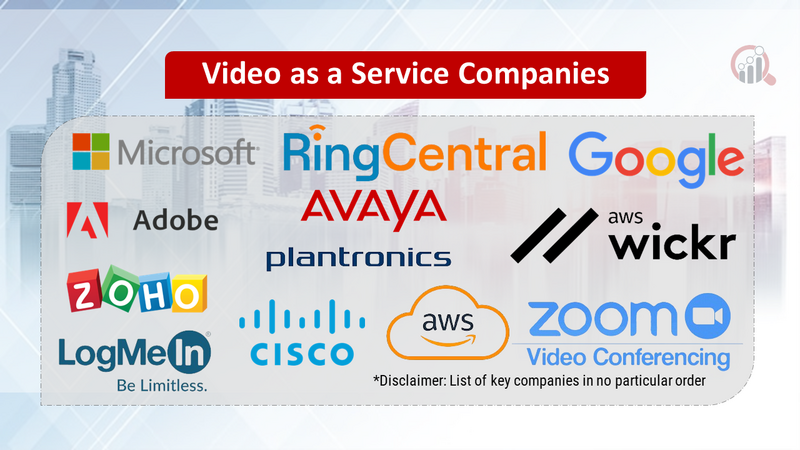 Video as a Service Companies

Microsoft

RingCentral

Google

Adobe

AVAYA

aws wickr

plantronics

ZOHO

LogMeIn
Be Limitless.

CISCO

aws

zoom
Video Conferencing

*Disclaimer: List of key companies in no particular order