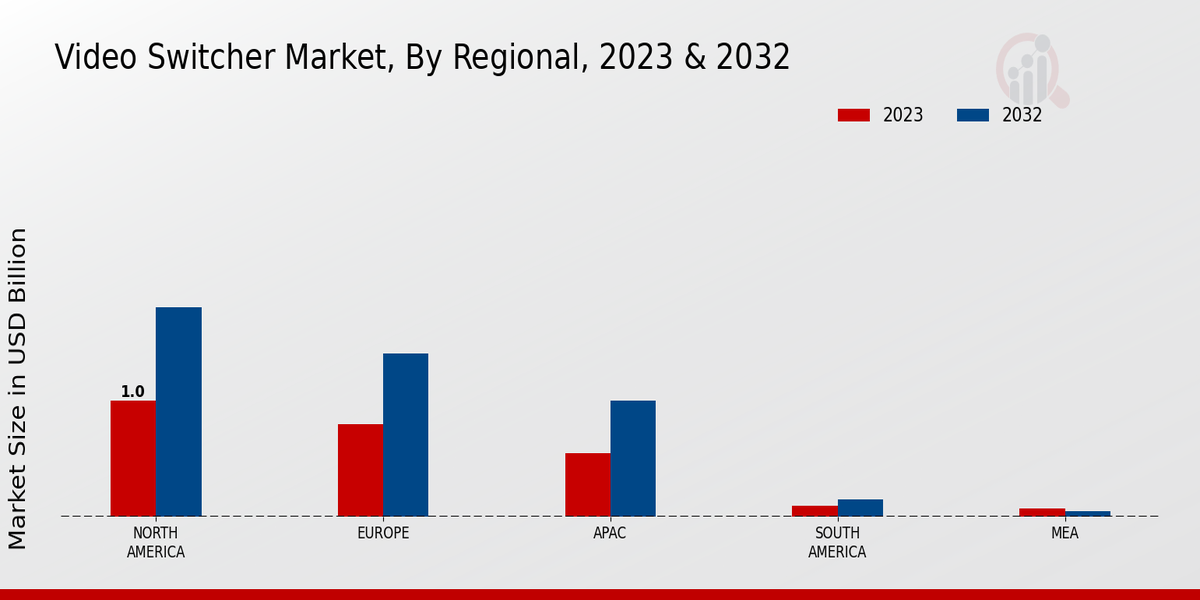 Video Switcher Market, By Regional, 2023 & 2032

2023
2032

Market Size in USD Billion

1.0

NORTH AMERICA
EUROPE
APAC
SOUTH AMERICA
MEA