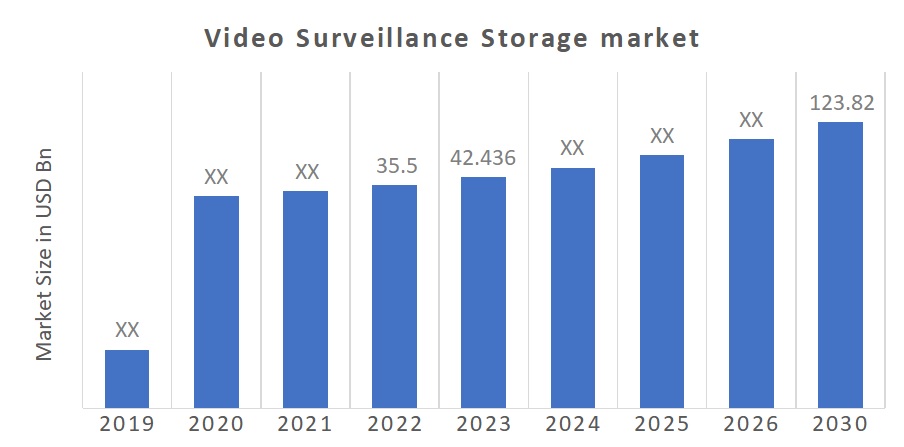 Video Surveillance Storage market

Market Size in USD Bn

XX
XX
XX
35.5
42.436
XX
XX
XX
123.82

2019
2020
2021
2022
2023
2024
2025
2026
2030