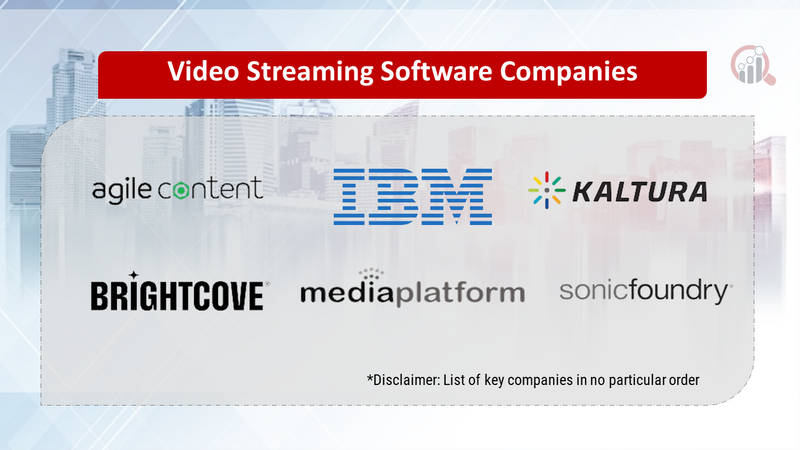 Video Streaming Software Companies

agile content

IBM

KALTURA

BRIGHTCOVE

mediaplatform

sonicfoundry

*Disclaimer: List of key companies in no particular order