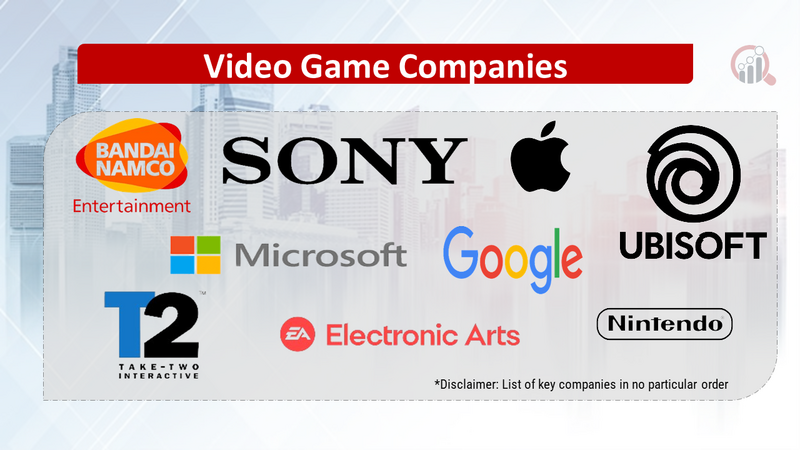 Video Game Companies

BANDAI NAMCO
Entertainment

SONY

UBISOFT

Microsoft

Google

T2
TAKE-TWO INTERACTIVE

EA Electronic Arts

Nintendo

*Disclaimer: List of key companies in no particular order