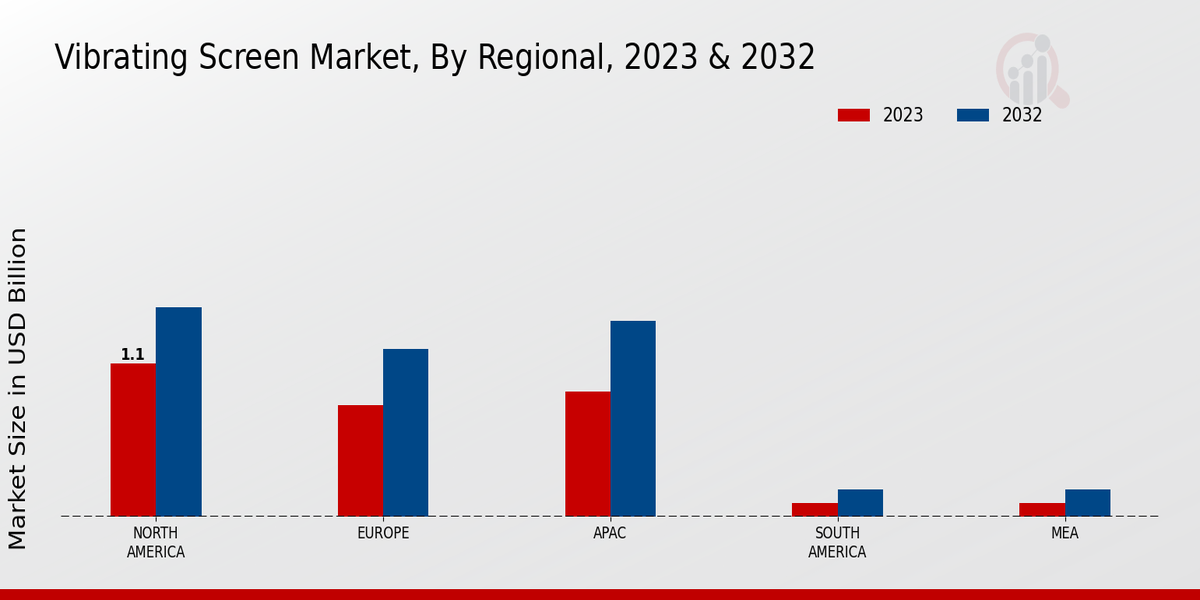 Vibrating Screen Market, By Regional, 2023 & 2032

2023 2032

Market Size in USD Billion

1.1

NORTH AMERICA

EUROPE

APAC

SOUTH AMERICA

MEA