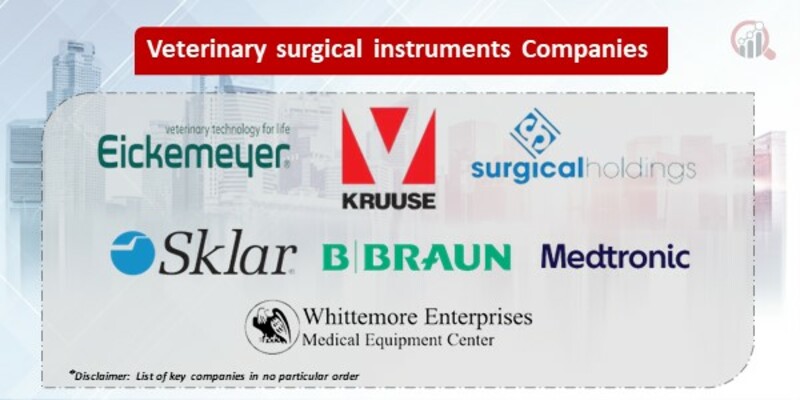 Veterinary surgical instruments Companies

veterinary technology for life
Eickemeyer

KRUUSE

surgicalholdings

Sklar

B|BRAUN

Medtronic

Whittemore Enterprises
Medical Equipment Center

*Disclaimer: List of key companies in no particular order