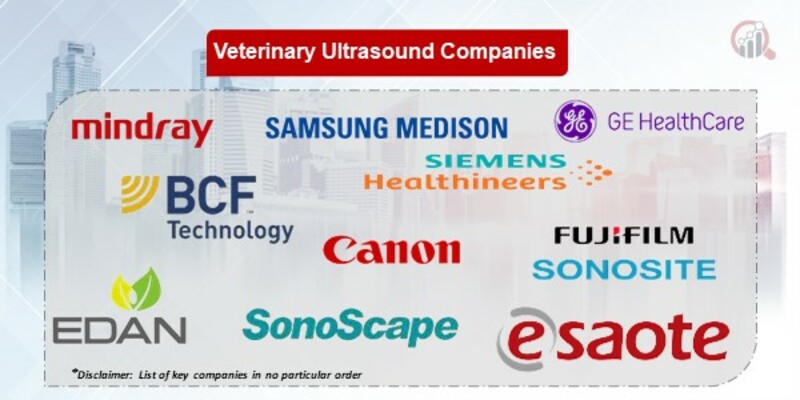 Veterinary Ultrasound Companies

mindray

SAMSUNG MEDISON

GE HealthCare

SIEMENS Healthineers

BCF Technology

Canon

FUJIFILM SONOSITE

EDAN

SonoScape

esaote

*Disclaimer: List of key companies in no particular order