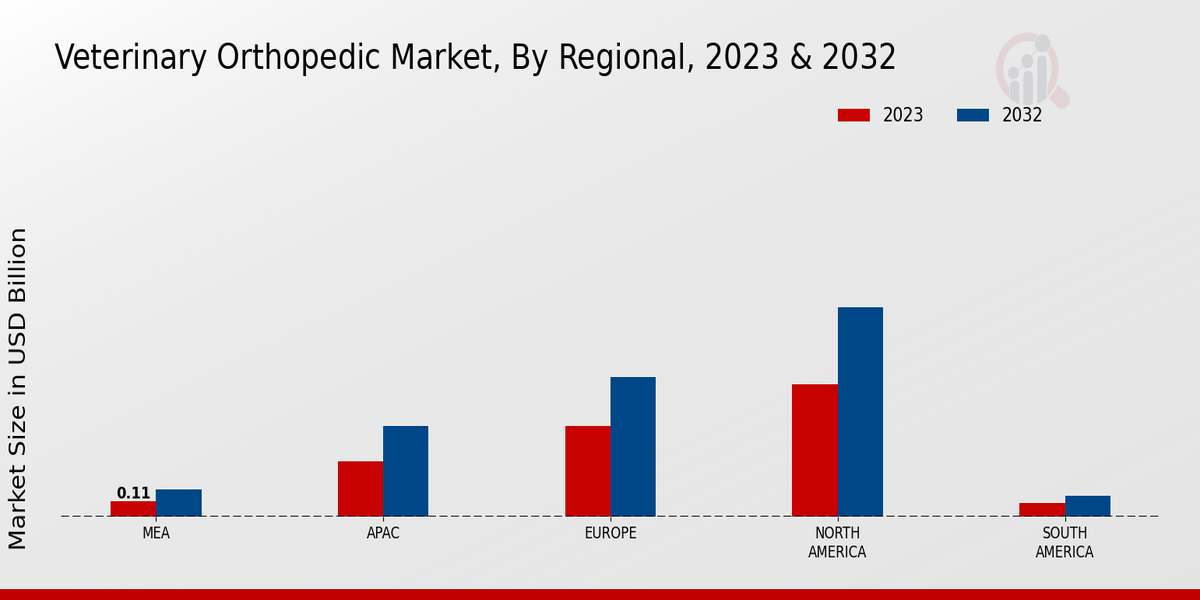 Veterinary Orthopedic Market, By Regional, 2023 & 2032

2023
2032

Market Size in USD Billion

0.11

MEA
APAC
EUROPE
NORTH AMERICA
SOUTH AMERICA