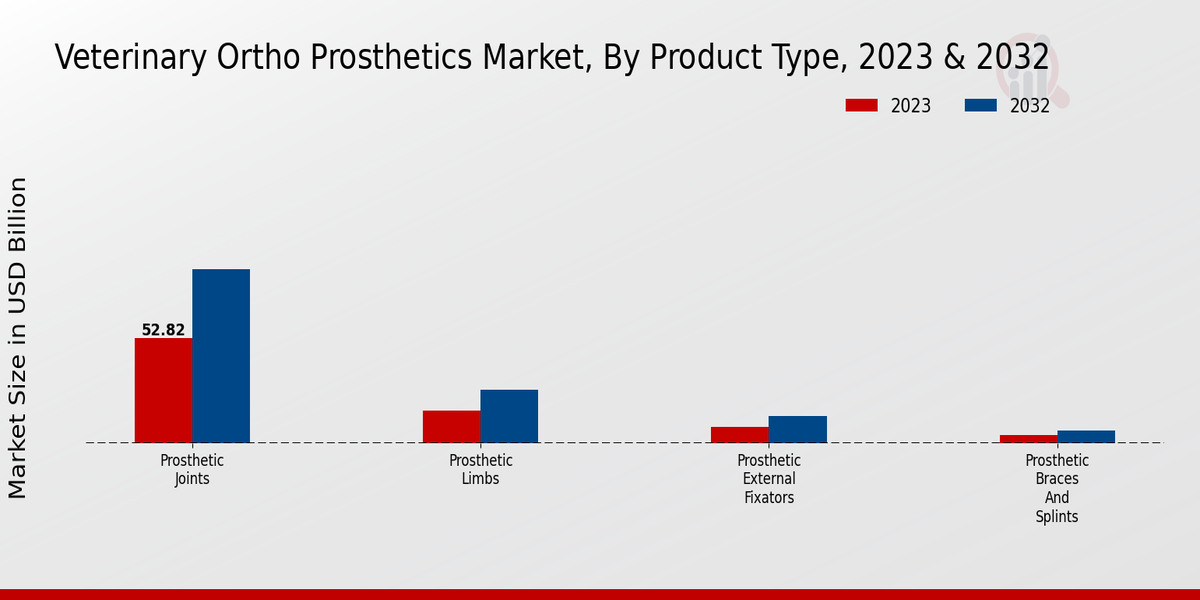 Veterinary Ortho Prosthetics Market, By Product Type, 2023 & 2032

2023 2032

Market Size in USD Billion

52.82

Prosthetic Joints

Prosthetic Limbs

Prosthetic External Fixators

Prosthetic Braces And Splints