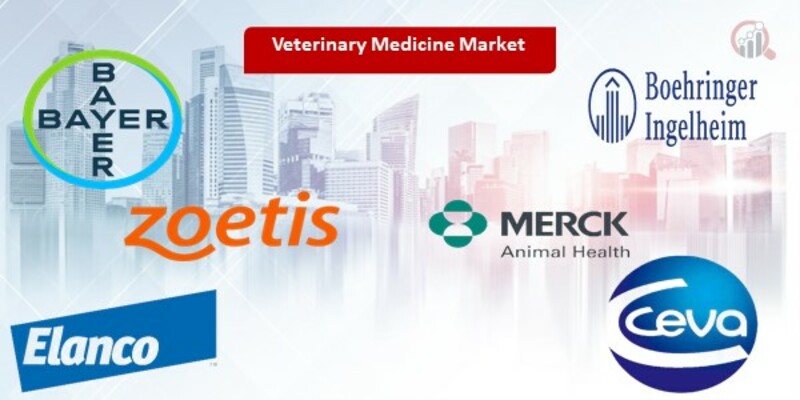 Veterinary Medicine Market

BAYER
BAYER

Boehringer Ingelheim

zoetis

MERCK
Animal Health

Elanco

Ceva