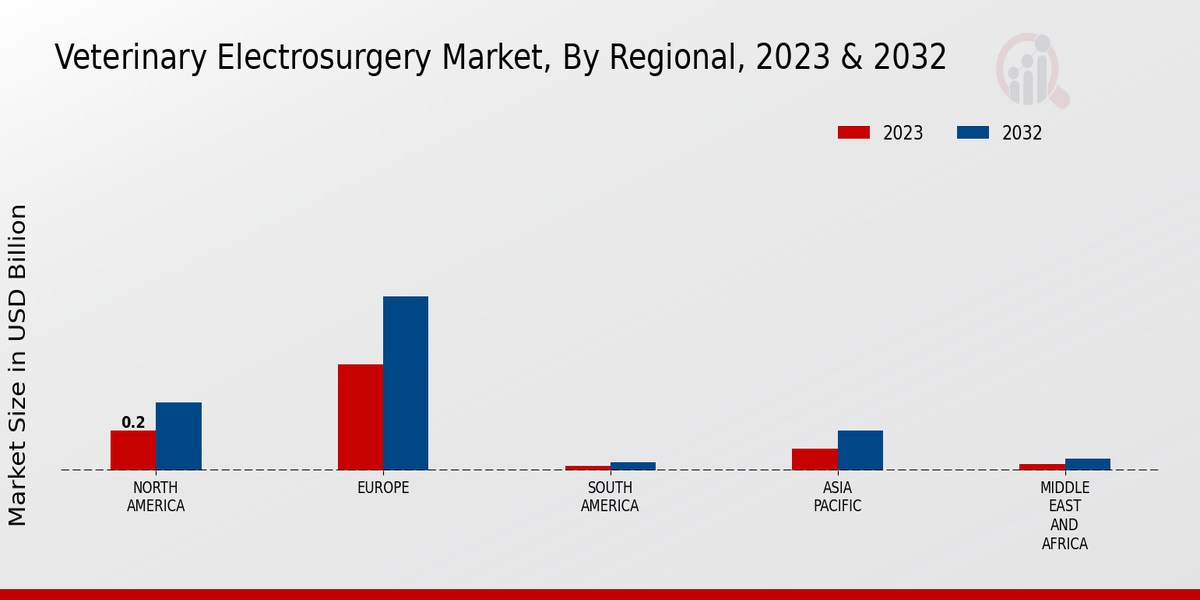 Veterinary Electrosurgery Market, By Regional, 2023 & 2032

2023
2032

Market Size in USD Billion

0.2

NORTH AMERICA
EUROPE
SOUTH AMERICA
ASIA PACIFIC
MIDDLE EAST AND AFRICA