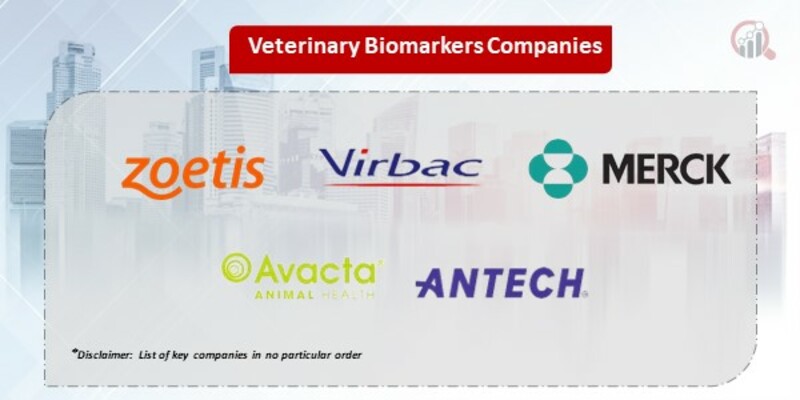 Veterinary Biomarkers Companies

zoetis

Virbac

MERCK

Avacta
ANIMAL HEALTH

ANTECH

*Disclaimer: List of key companies in no particular order