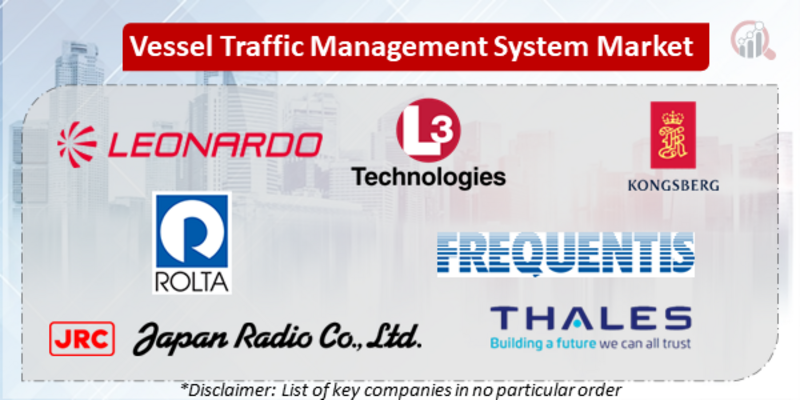 Vessel Traffic Management System Market

LEONARDO

L3
Technologies

KONGSBERG

ROLTA

FREQUENTIS

JRC Japan Radio Co., Ltd.

THALES
Building a future we can all trust

*Disclaimer: List of key companies in no particular order