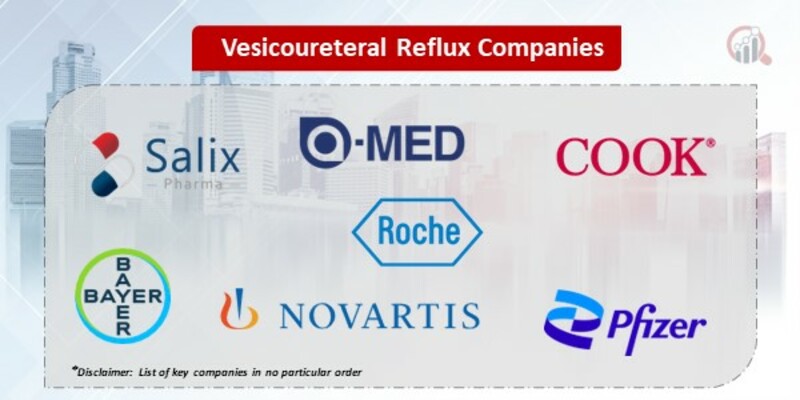 Vesicoureteral Reflux Companies

Salix Pharma

Q-MED

COOK®

Roche

BAYER BAYER

NOVARTIS

Pfizer

*Disclaimer: List of key companies in no particular order