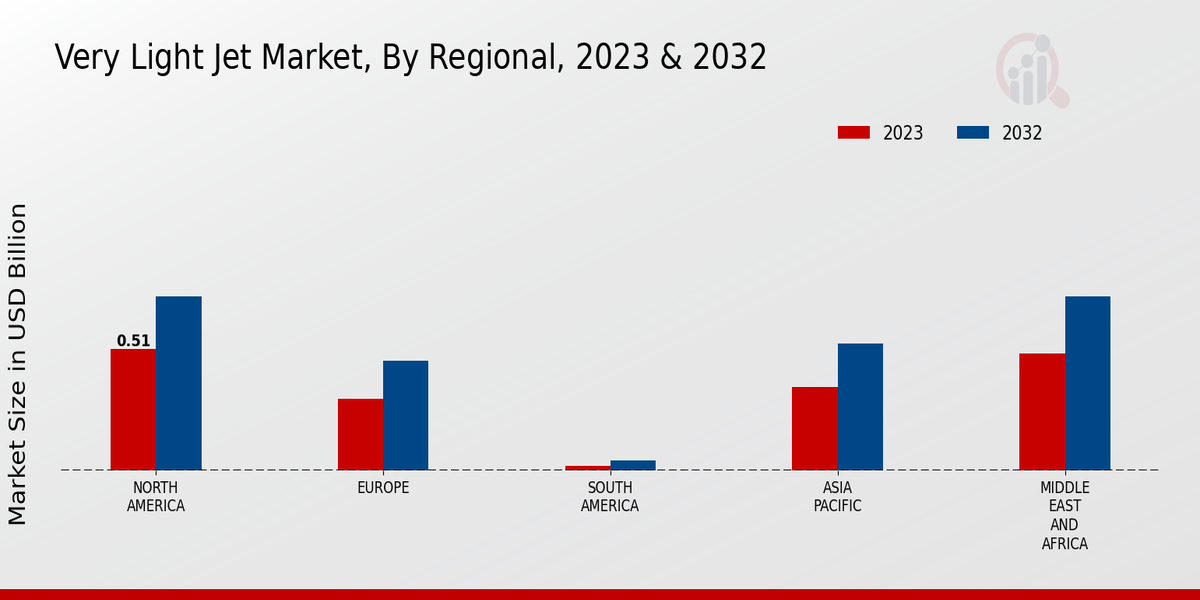 Very Light Jet Market, By Regional, 2023 & 2032

2023
2032

Market Size in USD Billion

0.51

NORTH AMERICA

EUROPE

SOUTH AMERICA

ASIA PACIFIC

MIDDLE EAST AND AFRICA