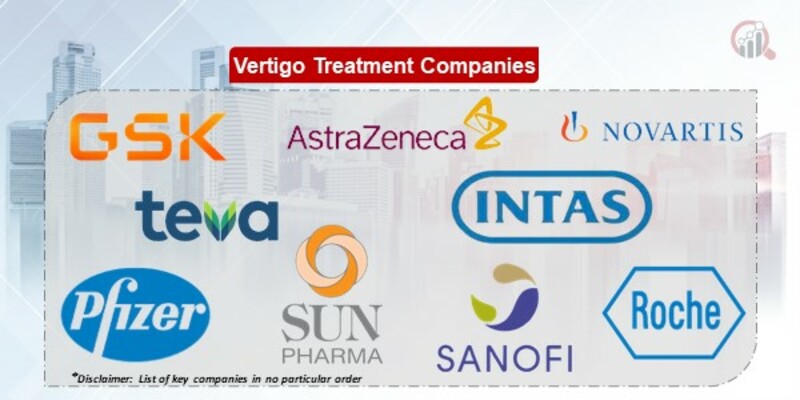 Vertigo Treatment Companies

GSK

AstraZeneca

NOVARTIS

teva

INTAS

Pfizer

SUN PHARMA

SANOFI

Roche

*Disclaimer: List of key companies in no particular order