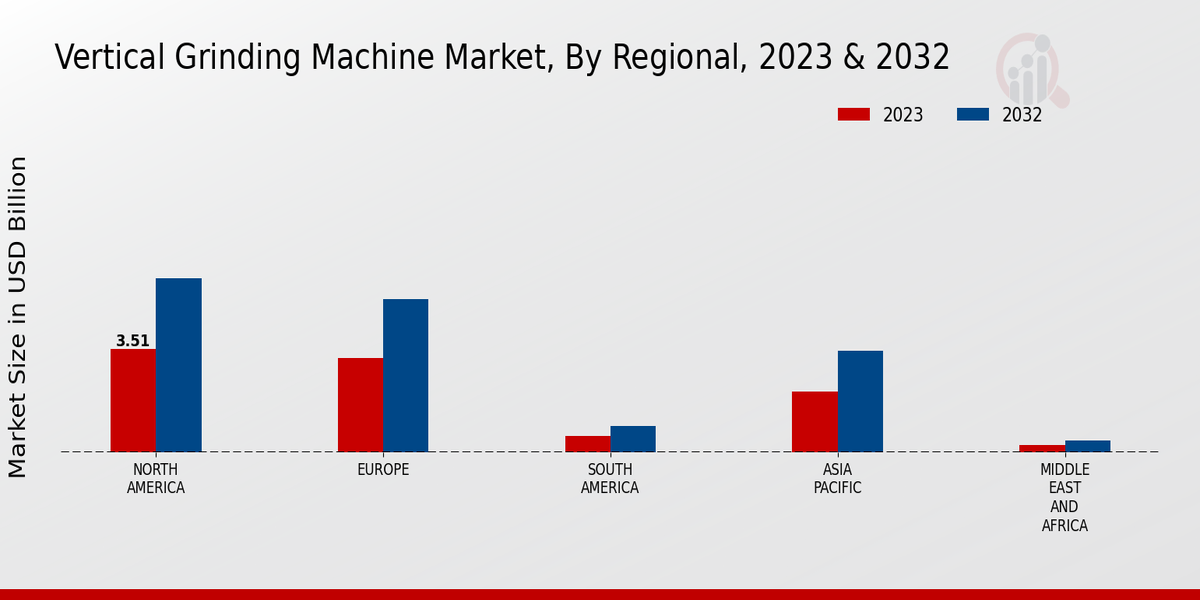 Vertical Grinding Machine Market, By Regional, 2023 & 2032

2023
2032

Market Size in USD Billion

3.51

NORTH AMERICA
EUROPE
SOUTH AMERICA
ASIA PACIFIC
MIDDLE EAST AND AFRICA